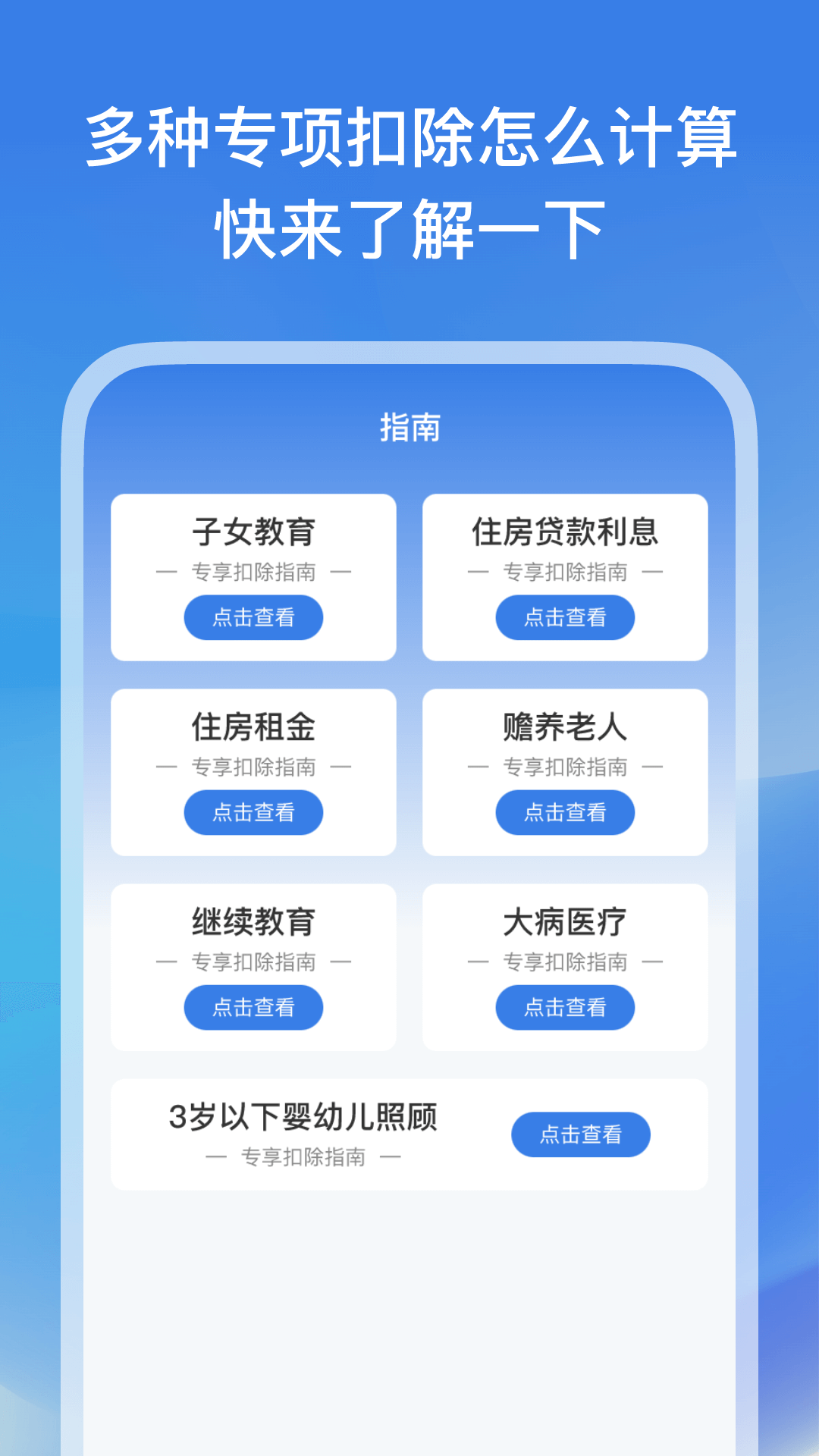 多种专项扣除怎么计算
快来了解一下

指南

子女教育
— 专享扣除指南 —
点击查看

住房贷款利息
— 专享扣除指南 —
点击查看

住房租金
— 专享扣除指南 —
点击查看

赡养老人
— 专享扣除指南 —
点击查看

继续教育
— 专享扣除指南 —
点击查看

大病医疗
— 专享扣除指南 —
点击查看

3岁以下婴幼儿照顾
— 专享扣除指南 —
点击查看